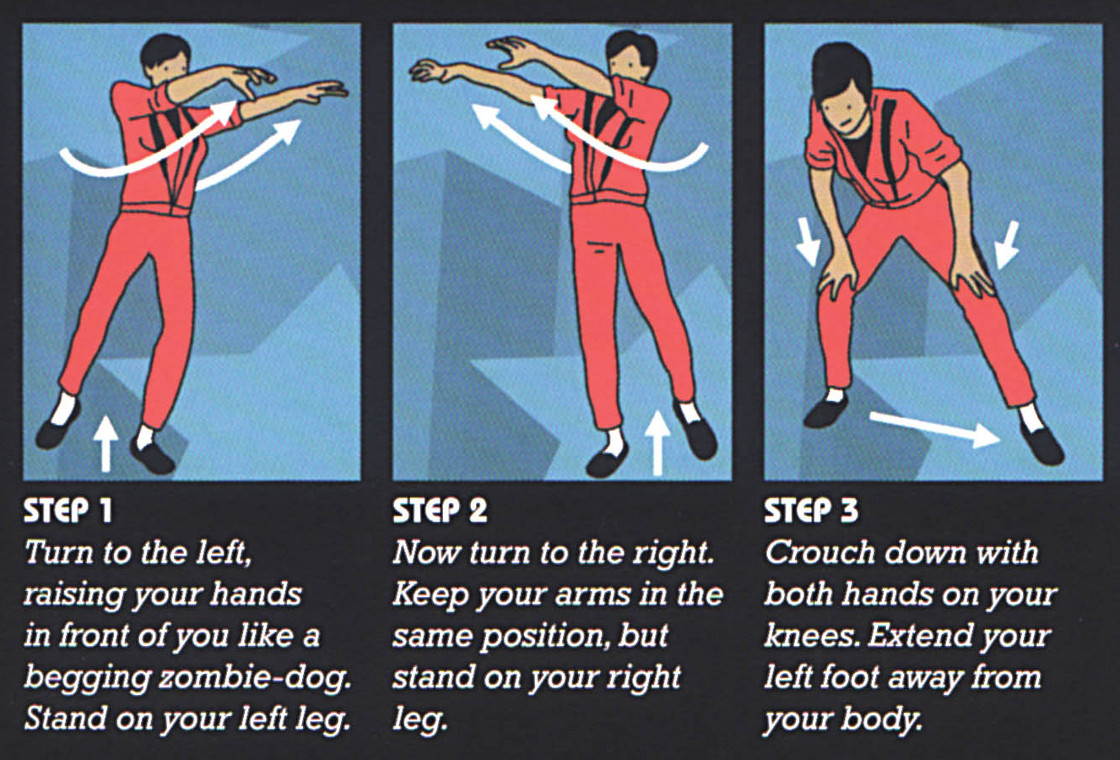 STEP 1
Turn to the left, raising your hands in front of you like a begging zombie-dog. Stand on your left leg.

STEP 2
Now turn to the right. Keep your arms in the same position, but stand on your right leg.

STEP 3
Crouch down with both hands on your knees. Extend your left foot away from your body.